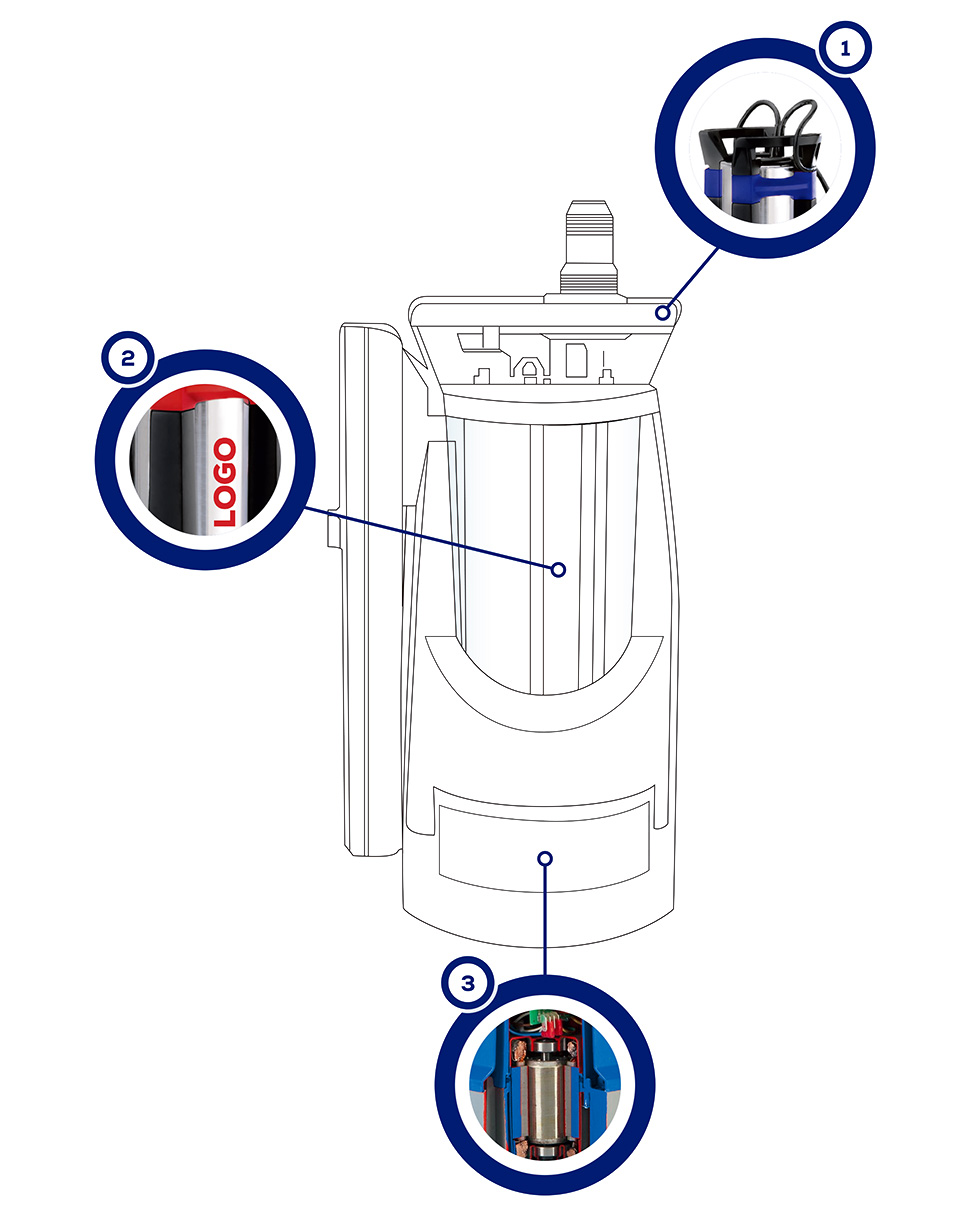 1
2
LOGO
3